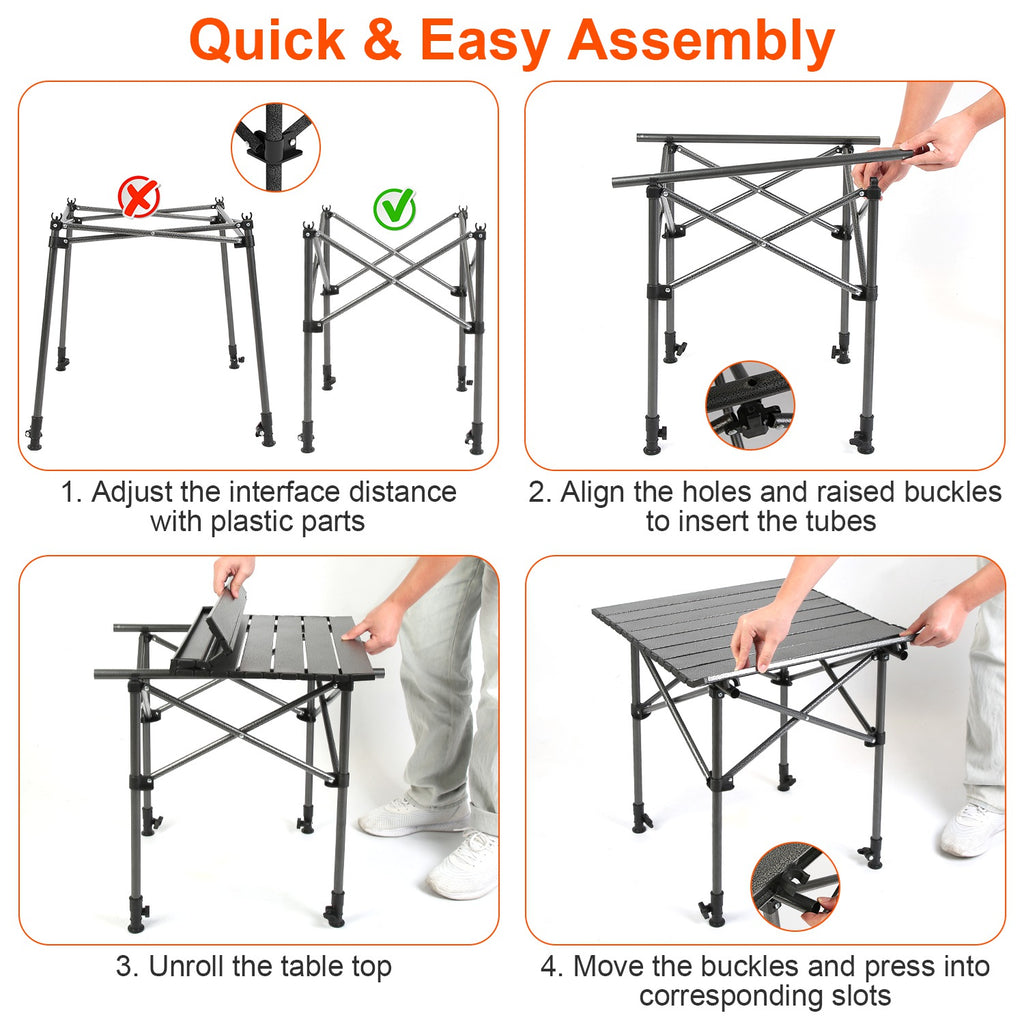 Quick & Easy Assembly

1. Adjust the interface distance with plastic parts

2. Align the holes and raised buckles to insert the tubes

3. Unroll the table top

4. Move the buckles and press into corresponding slots