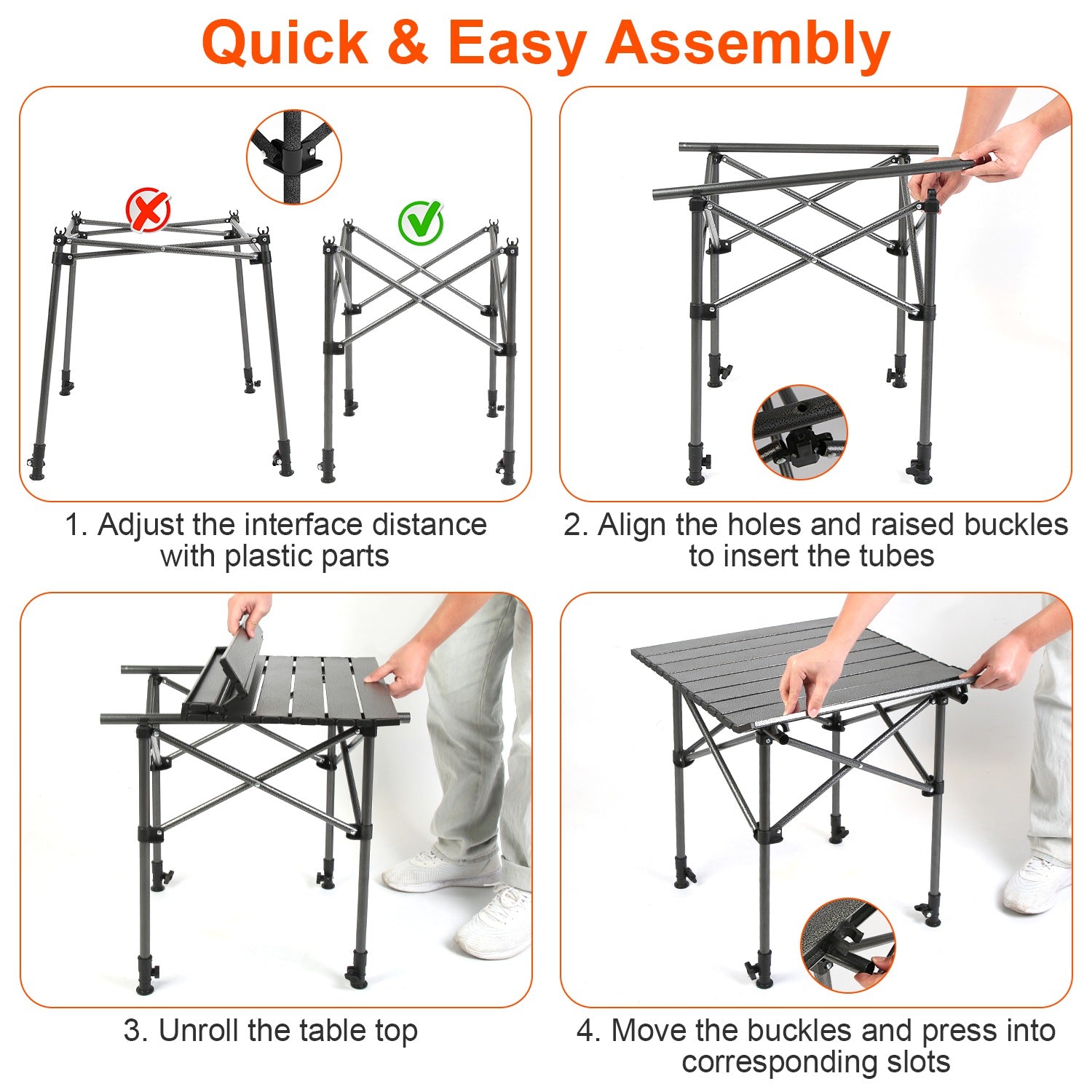 Quick & Easy Assembly

1. Adjust the interface distance with plastic parts

2. Align the holes and raised buckles to insert the tubes

3. Unroll the table top

4. Move the buckles and press into corresponding slots