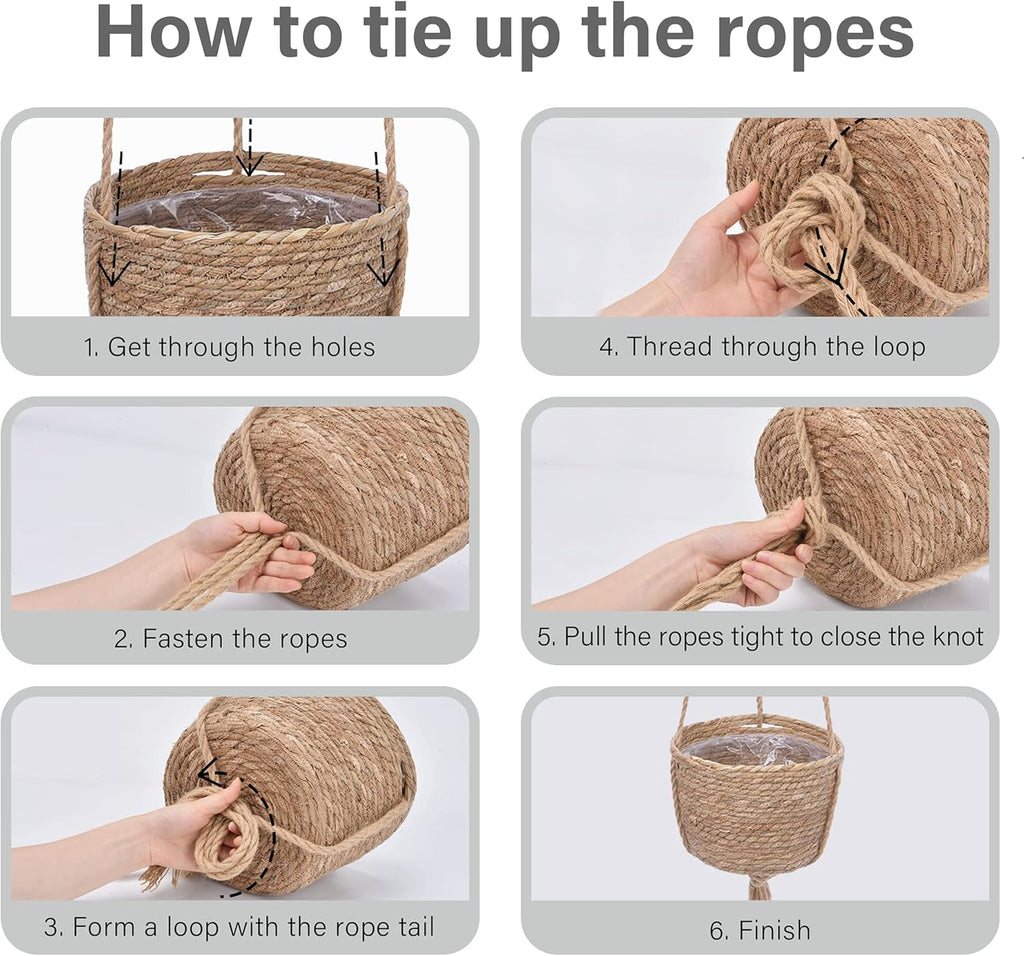 How to tie up the ropes

1. Get through the holes

2. Fasten the ropes

3. Form a loop with the rope tail

4. Thread through the loop

5. Pull the ropes tight to close the knot

6. Finish