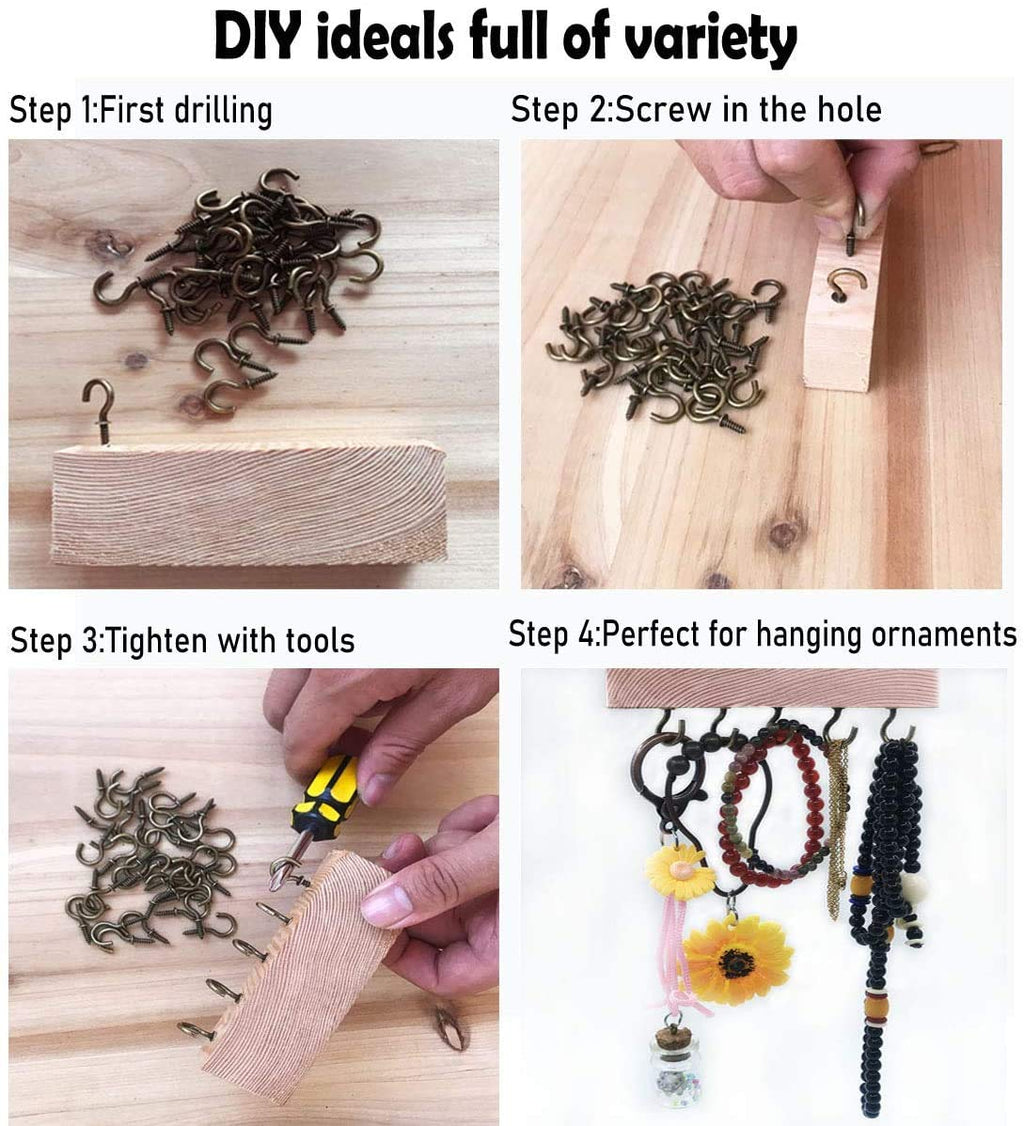 DIY ideals full of variety

Step 1:First drilling

Step 2:Screw in the hole

Step 3:Tighten with tools

Step 4:Perfect for hanging ornaments