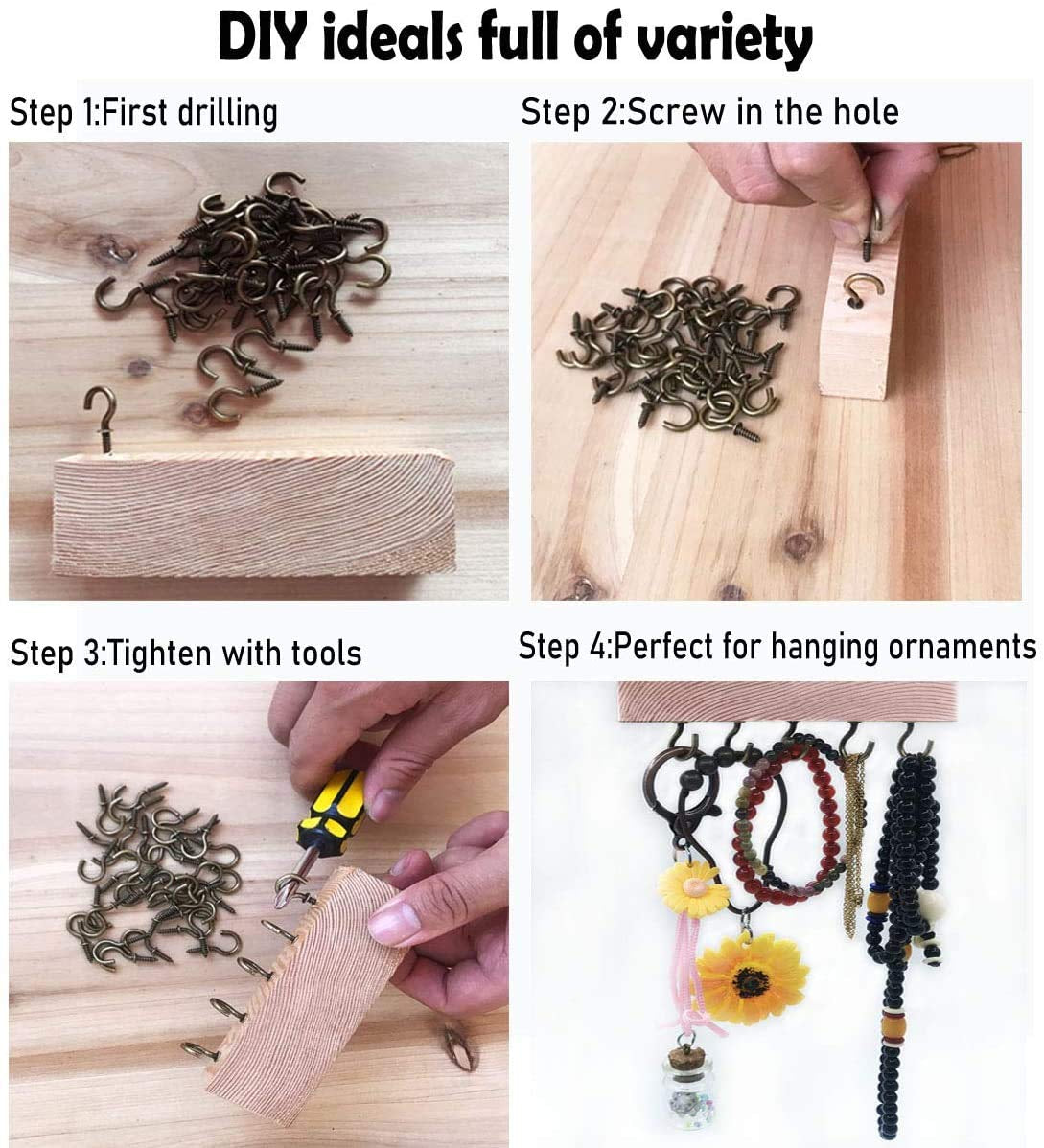 DIY ideals full of variety

Step 1:First drilling

Step 2:Screw in the hole

Step 3:Tighten with tools

Step 4:Perfect for hanging ornaments