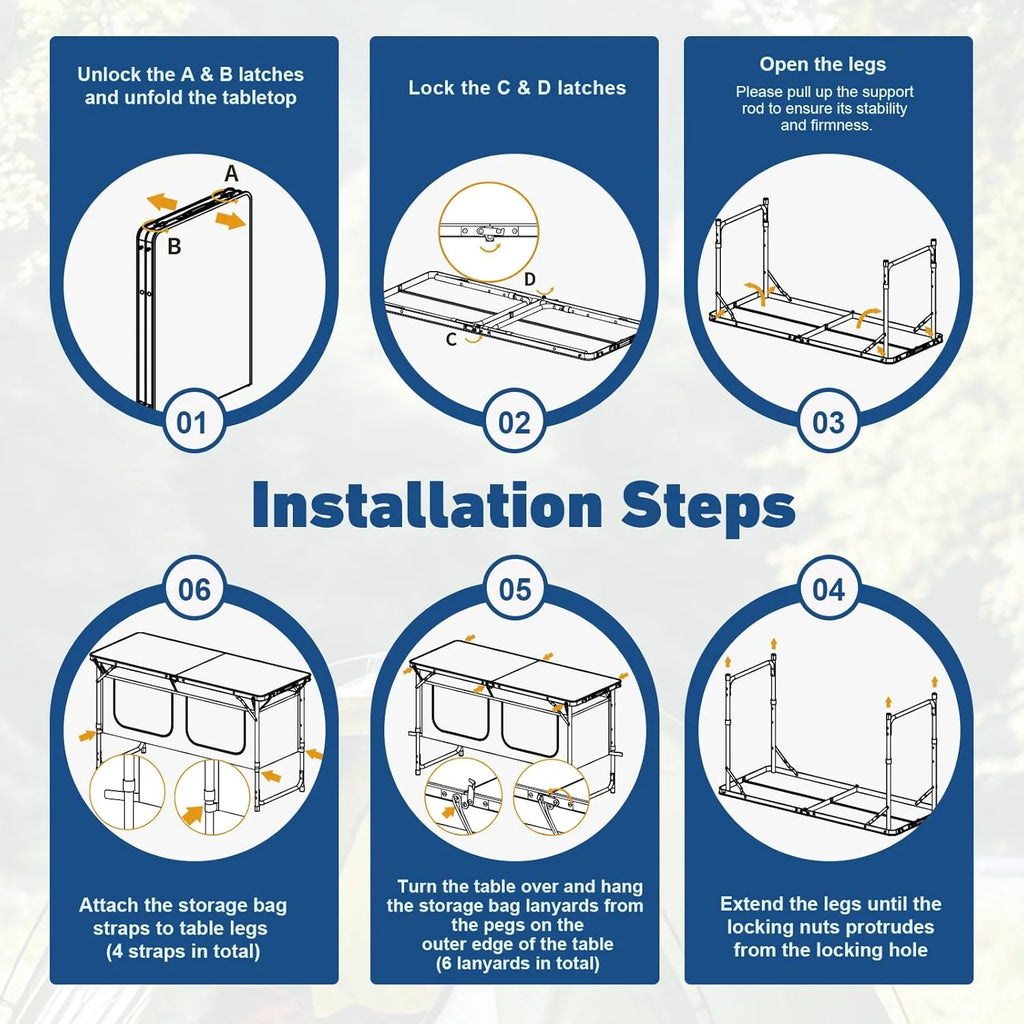 Unlock the A & B latches and unfold the tabletop

A

B

01

Lock the C & D latches

D

C

02

Open the legs

Please pull up the support rod to ensure its stability and firmness.

03

Installation Steps

06

Attach the storage bag straps to table legs (4 straps in total)

05

Turn the table over and hang the storage bag lanyards from the pegs on the outer edge of the table (6 lanyards in total)

04

Extend the legs until the locking nuts protrudes from the locking hole