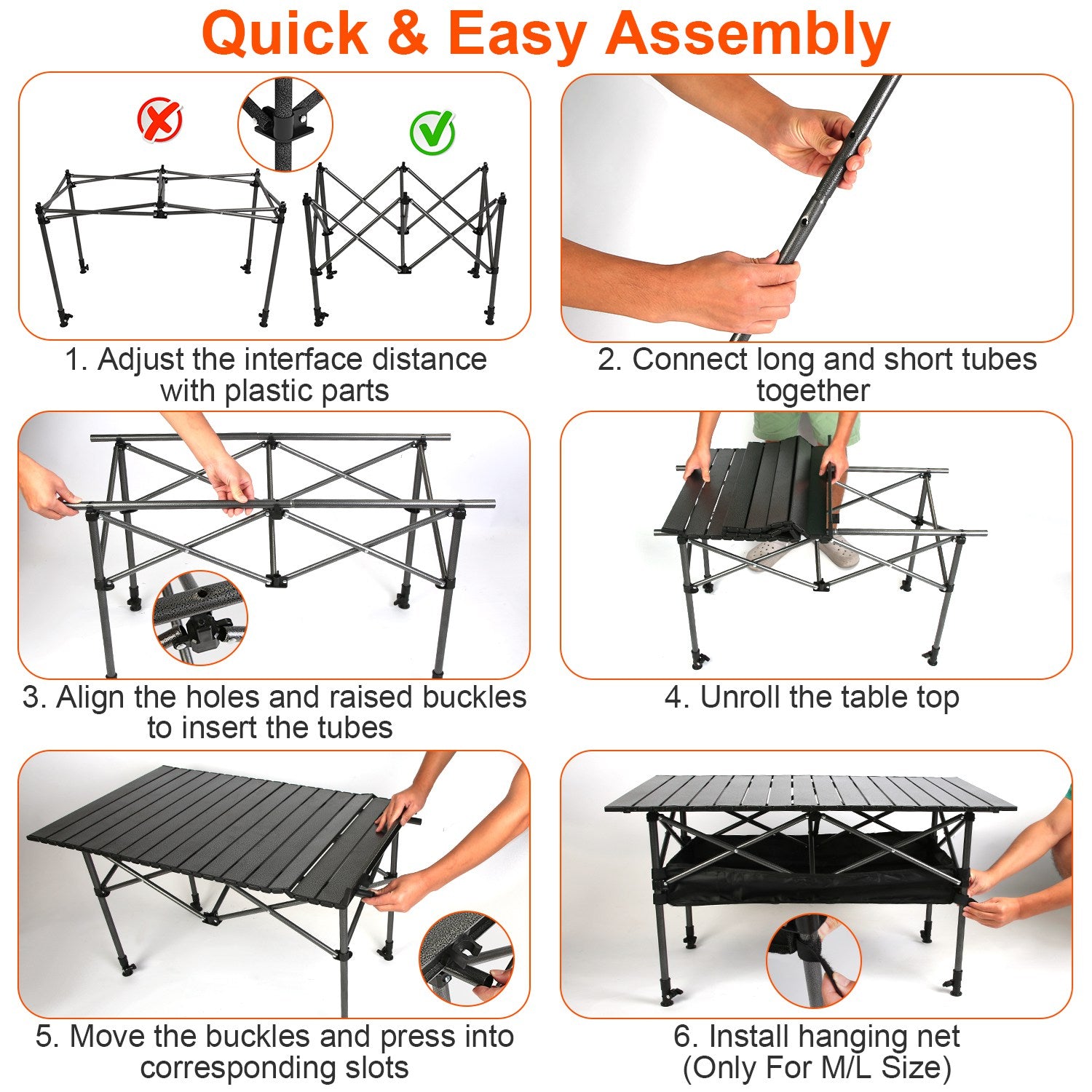 Quick & Easy Assembly

1. Adjust the interface distance with plastic parts

2. Connect long and short tubes together

3. Align the holes and raised buckles to insert the tubes

4. Unroll the table top

5. Move the buckles and press into corresponding slots

6. Install hanging net (Only For M/L Size)